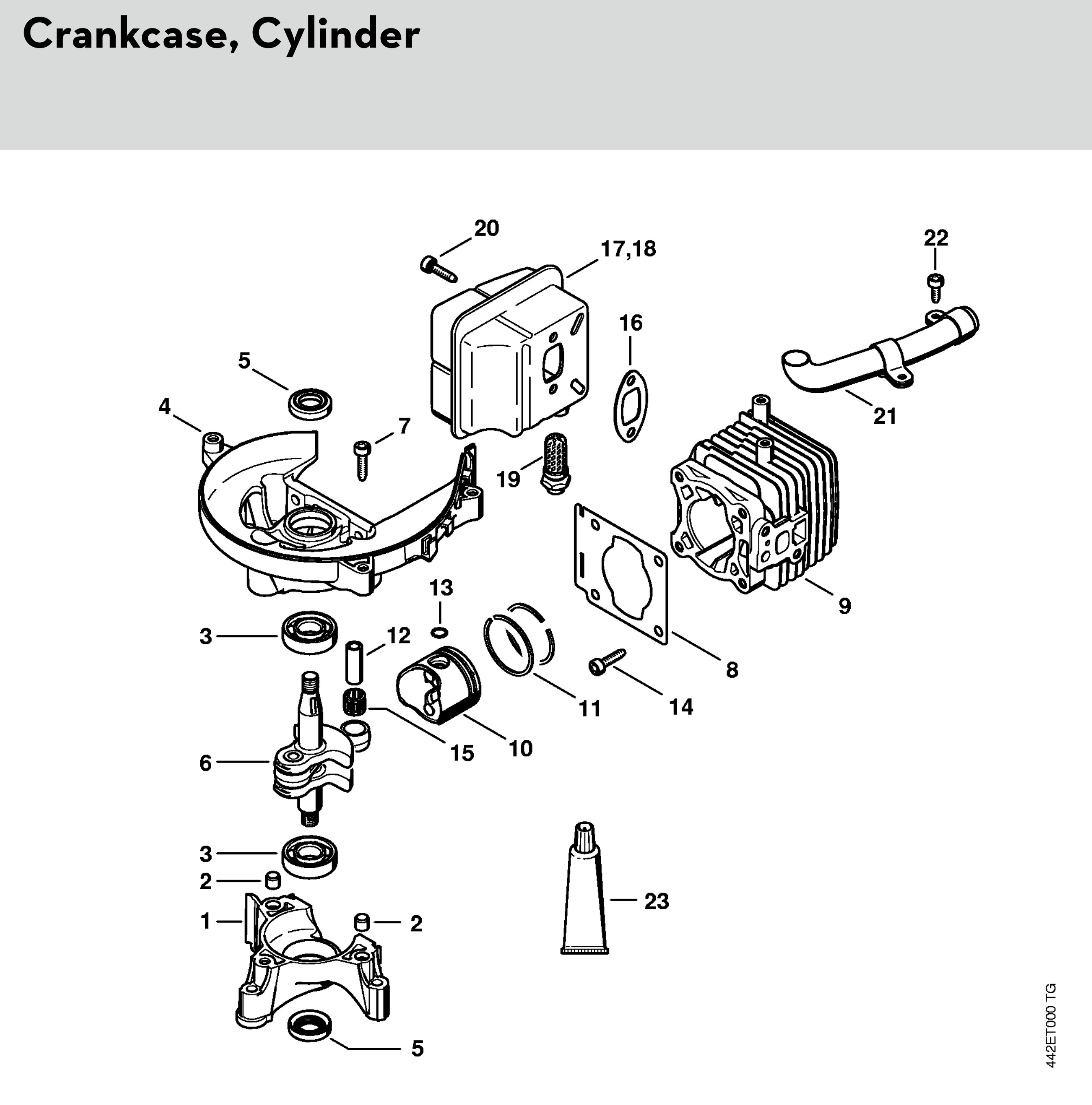 Crankcase, Cylinder

20
17,18
22
16
5
4
7
21
19
13
9
3
12
8
11
14
15
10
6
3
2
23
1
2
5
442ET000 TG